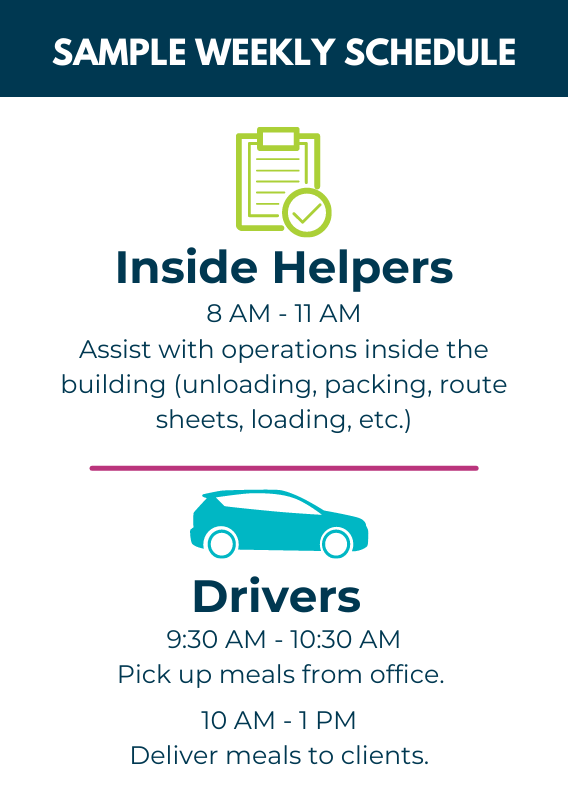 SAMPLE WEEKLY SCHEDULE

Inside Helpers

8 AM - 11 AM

Assist with operations inside the building (unloading, packing, route sheets, loading, etc.)

Drivers

9:30 AM - 10:30 AM

Pick up meals from office.

10 AM - 1 PM

Deliver meals to clients.